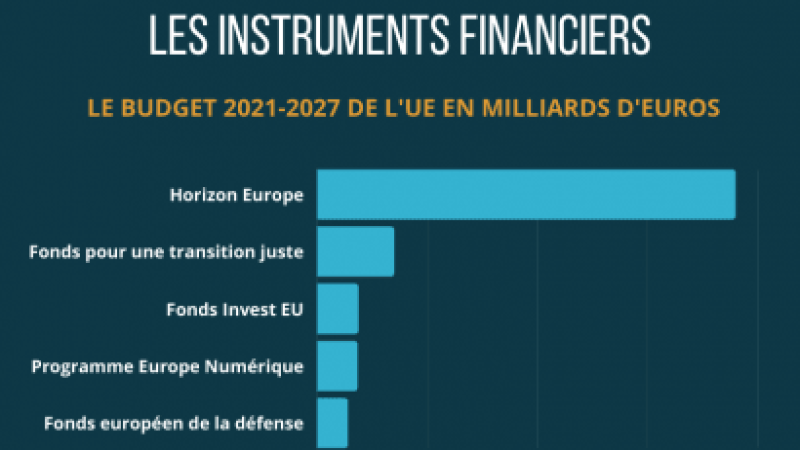 LES INSTRUMENTS FINANCIERS

LE BUDGET 2021-2027 DE L'UE EN MILLIARDS D'EUROS

Horizon Europe
Fonds pour une transition juste
Fonds Invest EU
Programme Europe Numérique
Fonds européen de la défense